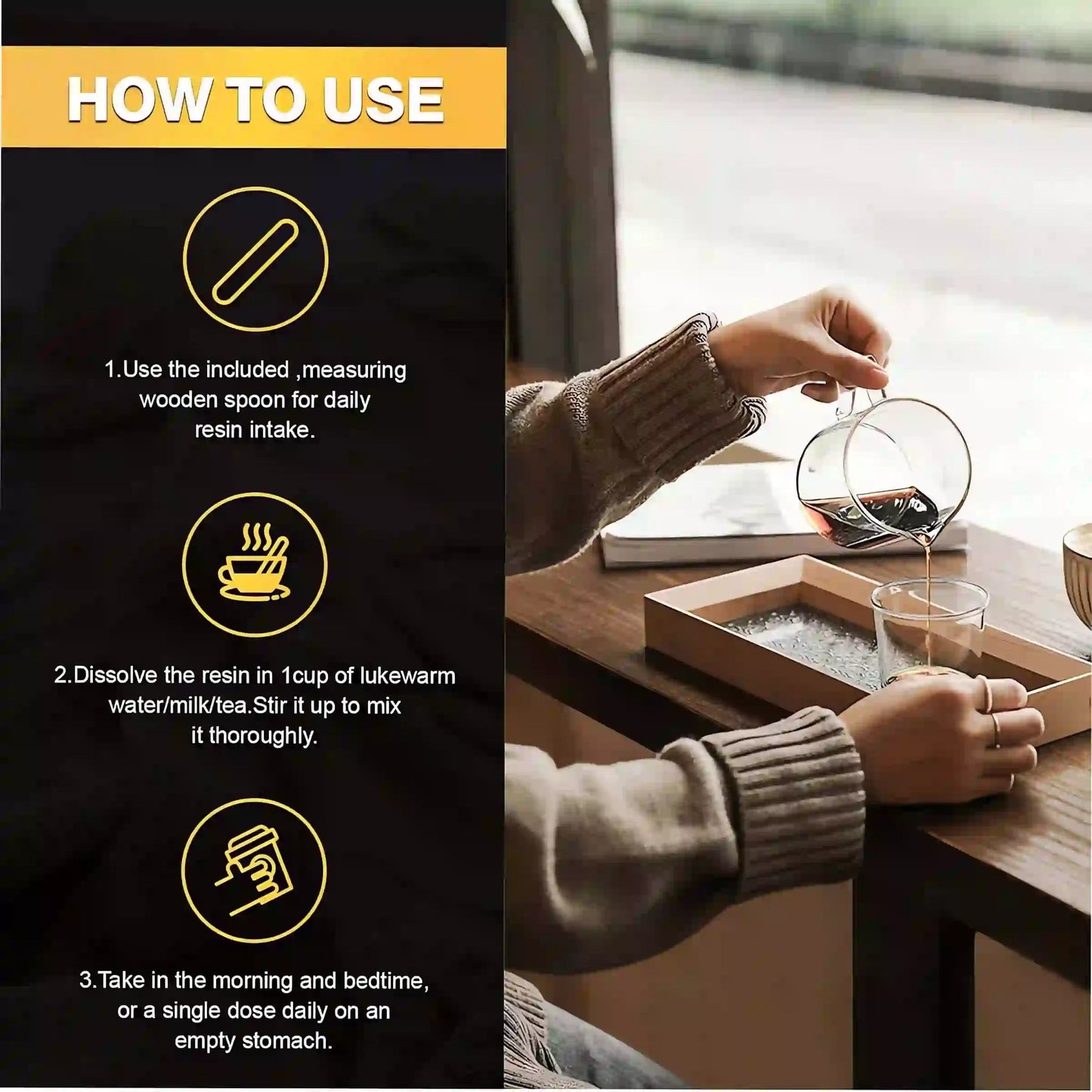 HOW TO USE

1.Use the included ,measuring wooden spoon for daily resin intake.

2.Dissolve the resin in 1cup of lukewarm water/milk/tea.Stir it up to mix it thoroughly.

3.Take in the morning and bedtime, or a single dose daily on an empty stomach.